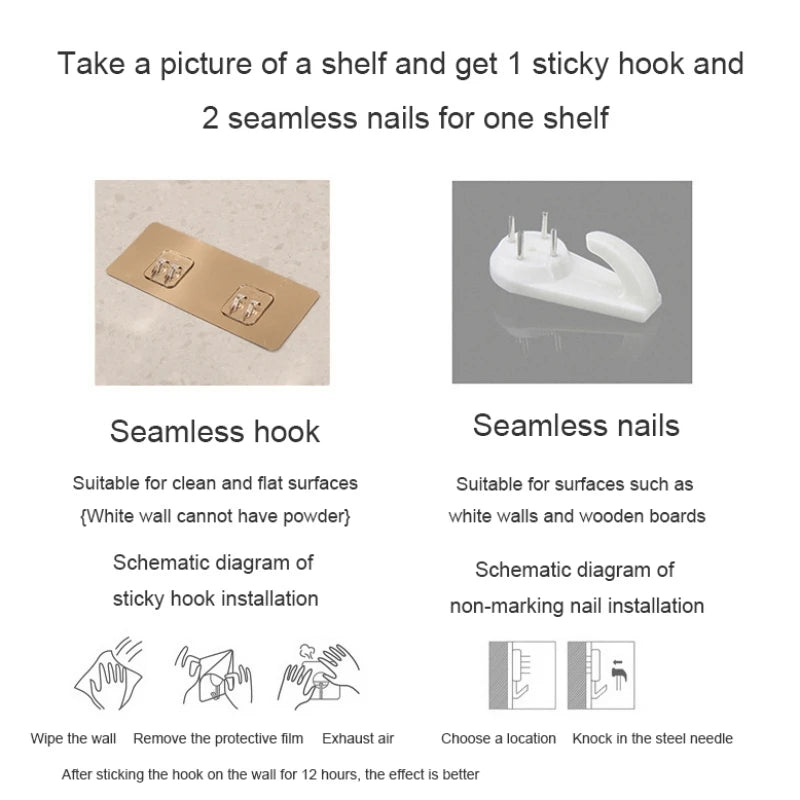 Take a picture of a shelf and get 1 sticky hook and 2 seamless nails for one shelf

Seamless hook

Suitable for clean and flat surfaces {White wall cannot have powder}

Schematic diagram of sticky hook installation

Wipe the wall  Remove the protective film  Exhaust air

After sticking the hook on the wall for 12 hours, the effect is better

Seamless nails

Suitable for surfaces such as white walls and wooden boards

Schematic diagram of non-marking nail installation

Choose a location  Knock in the steel needle