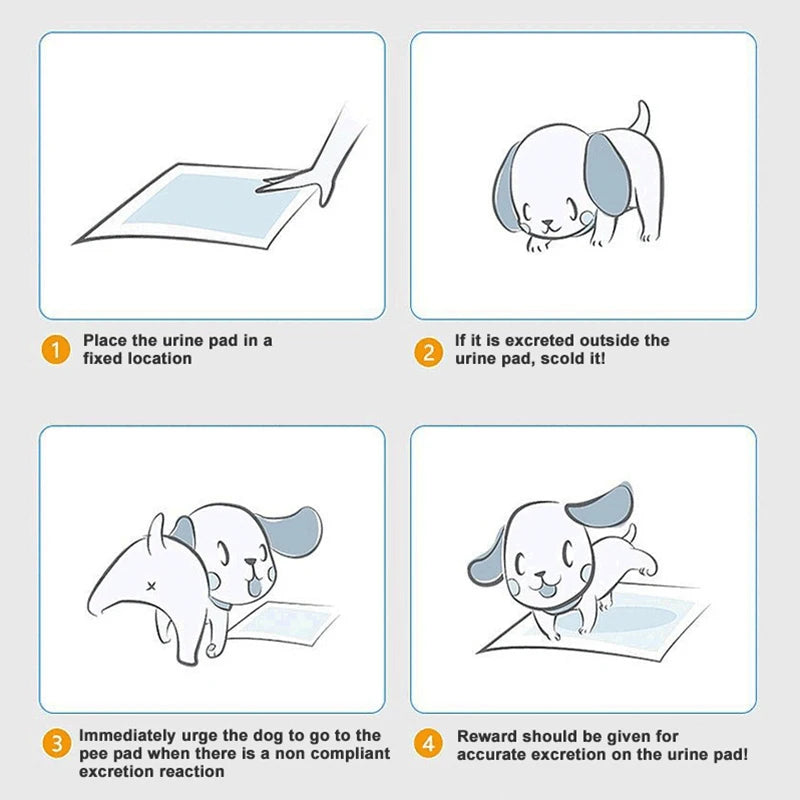 1 Place the urine pad in a fixed location

2 If it is excreted outside the urine pad, scold it!

3 Immediately urge the dog to go to the pee pad when there is a non compliant excretion reaction

4 Reward should be given for accurate excretion on the urine pad!