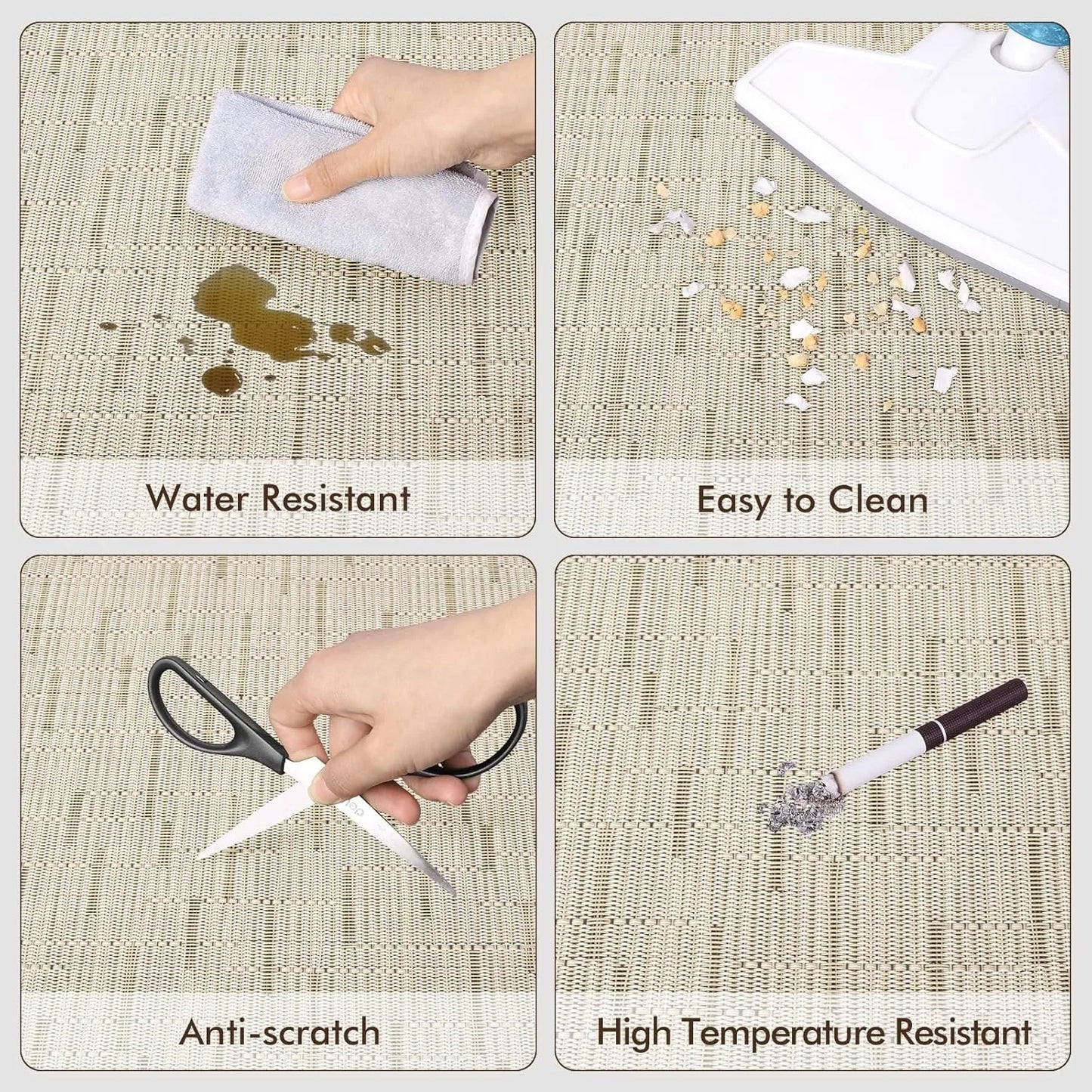 Water Resistant

Easy to Clean

Anti-scratch

High Temperature Resistant