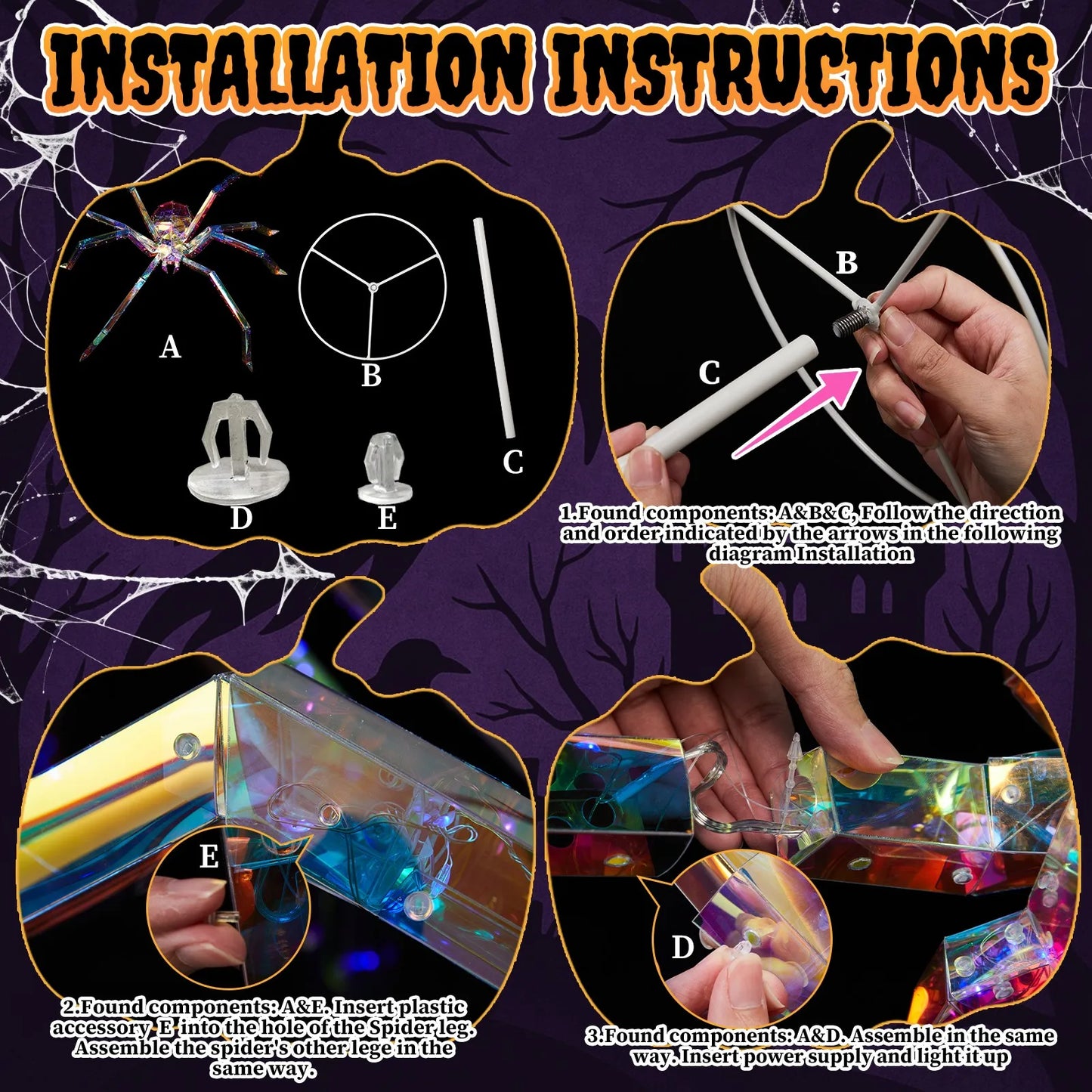 INSTALLATION INSTRUCTIONS

A

B

C

D

E

B

C

1.Found components: A&B&C, Follow the direction and order indicated by the arrows in the following diagram Installation

E

2.Found components: A&E. Insert plastic accessory E into the hole of the Spider leg. Assemble the spider's other lege in the same way.

D

3.Found components: A&D. Assemble in the same way. Insert power supply and light it up