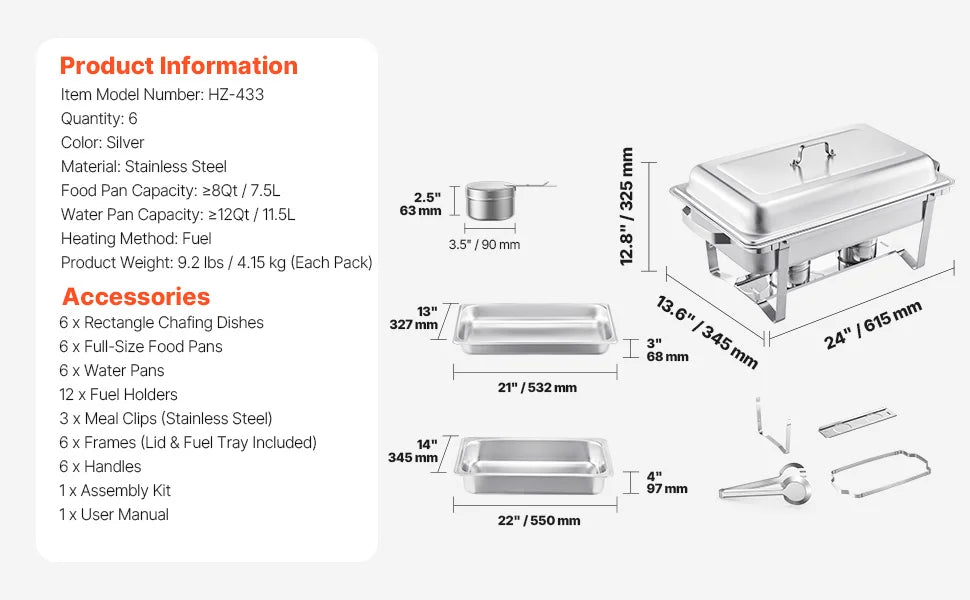 Product Information
Item Model Number: HZ-433
Quantity: 6
Color: Silver
Material: Stainless Steel
Food Pan Capacity: ≥8Qt / 7.5L
Water Pan Capacity: ≥12Qt / 11.5L
Heating Method: Fuel
Product Weight: 9.2 lbs / 4.15 kg (Each Pack)

Accessories
6 x Rectangle Chafing Dishes
6 x Full-Size Food Pans
6 x Water Pans
12 x Fuel Holders
3 x Meal Clips (Stainless Steel)
6 x Frames (Lid & Fuel Tray Included)
6 x Handles
1 x Assembly Kit
1 x User Manual

2.5" 63 mm
3.5" / 90 mm
13" 327 mm
3" 68 mm
21" / 532 mm
14" 345 mm
4" 97 mm
22" / 550 mm
12.8" / 325 mm
13.6" / 345 mm
24" / 615 mm