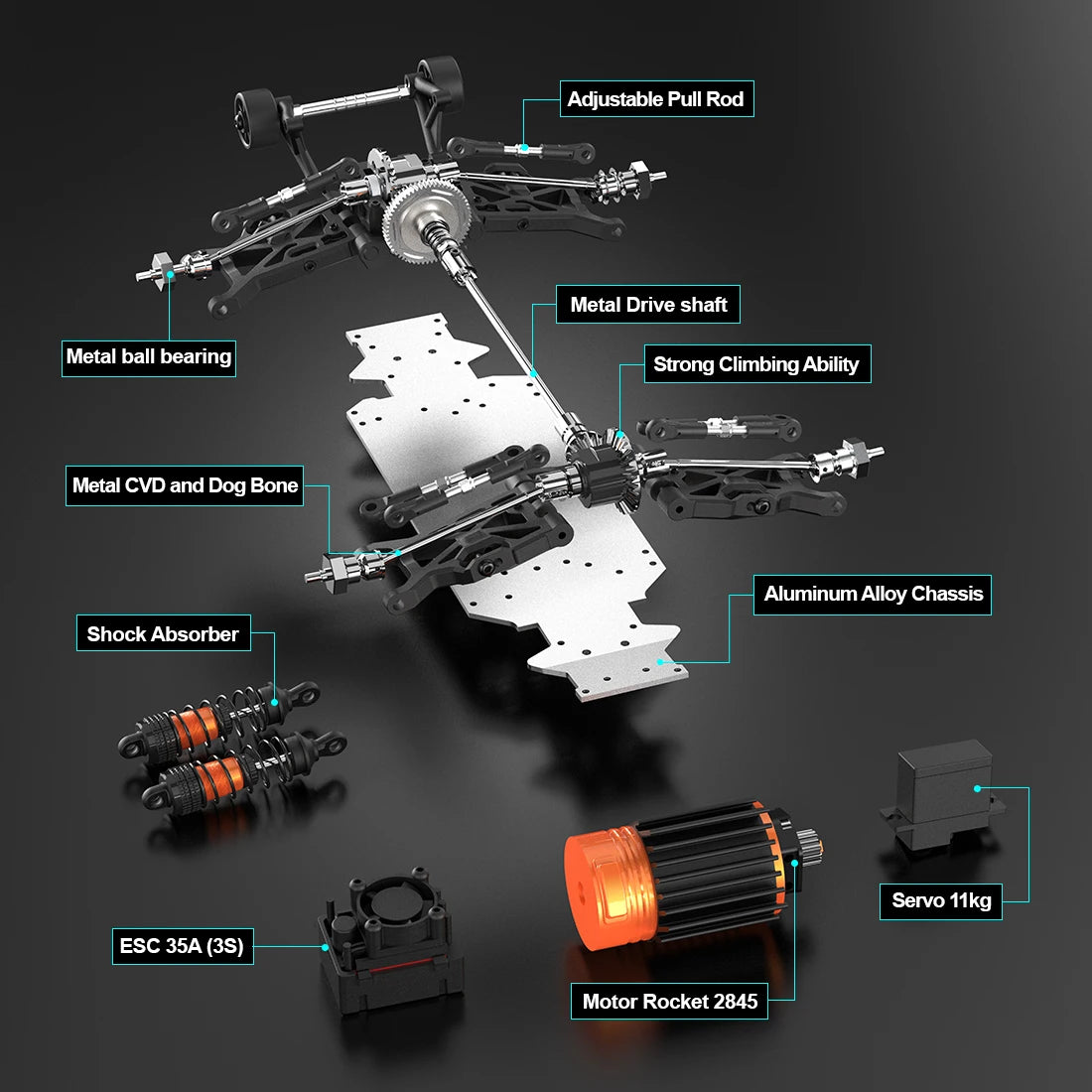 Adjustable Pull Rod

Metal Drive shaft

Metal ball bearing

Strong Climbing Ability

Metal CVD and Dog Bone

Aluminum Alloy Chassis

Shock Absorber

Servo 11kg

ESC 35A (3S)

Motor Rocket 2845