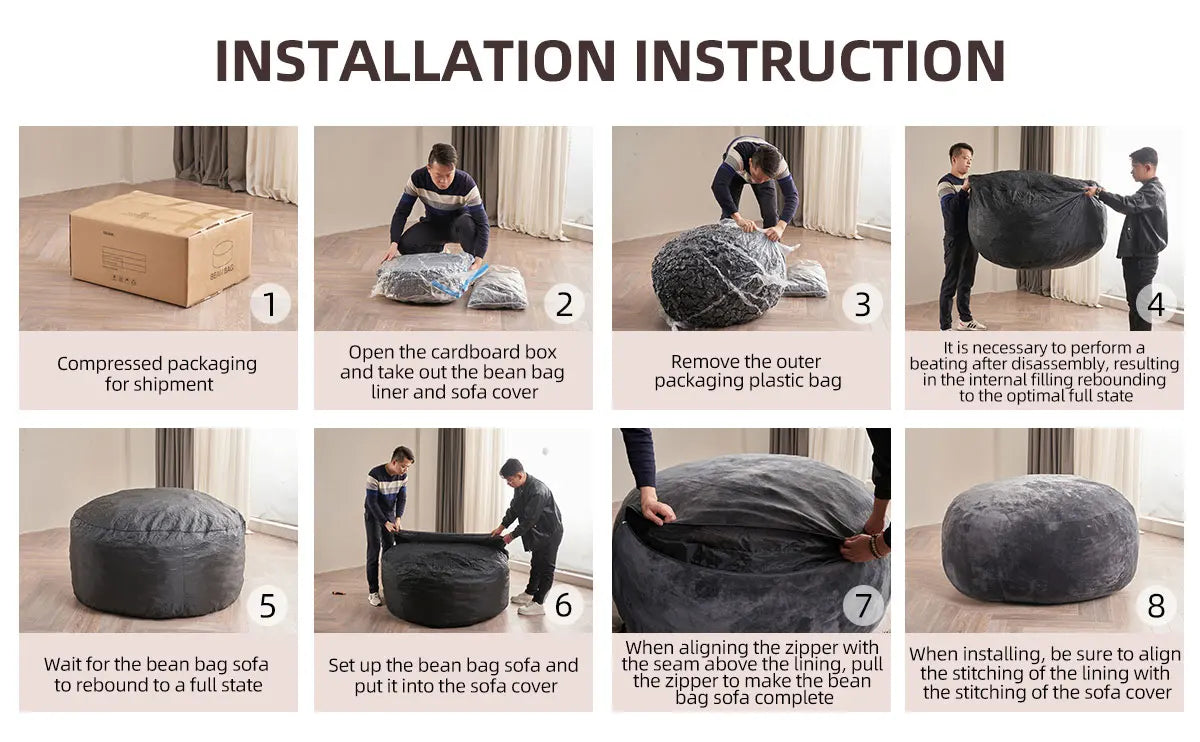 INSTALLATION INSTRUCTION

BEAN BAG

1

Compressed packaging for shipment

2

Open the cardboard box and take out the bean bag liner and sofa cover

3

Remove the outer packaging plastic bag

4

It is necessary to perform a beating after disassembly, resulting in the internal filling rebounding to the optimal full state

5

Wait for the bean bag sofa to rebound to a full state

6

Set up the bean bag sofa and put it into the sofa cover

7

When aligning the zipper with the seam above the lining, pull the zipper to make the bean bag sofa complete

8

When installing, be sure to align the stitching of the lining with the stitching of the sofa cover