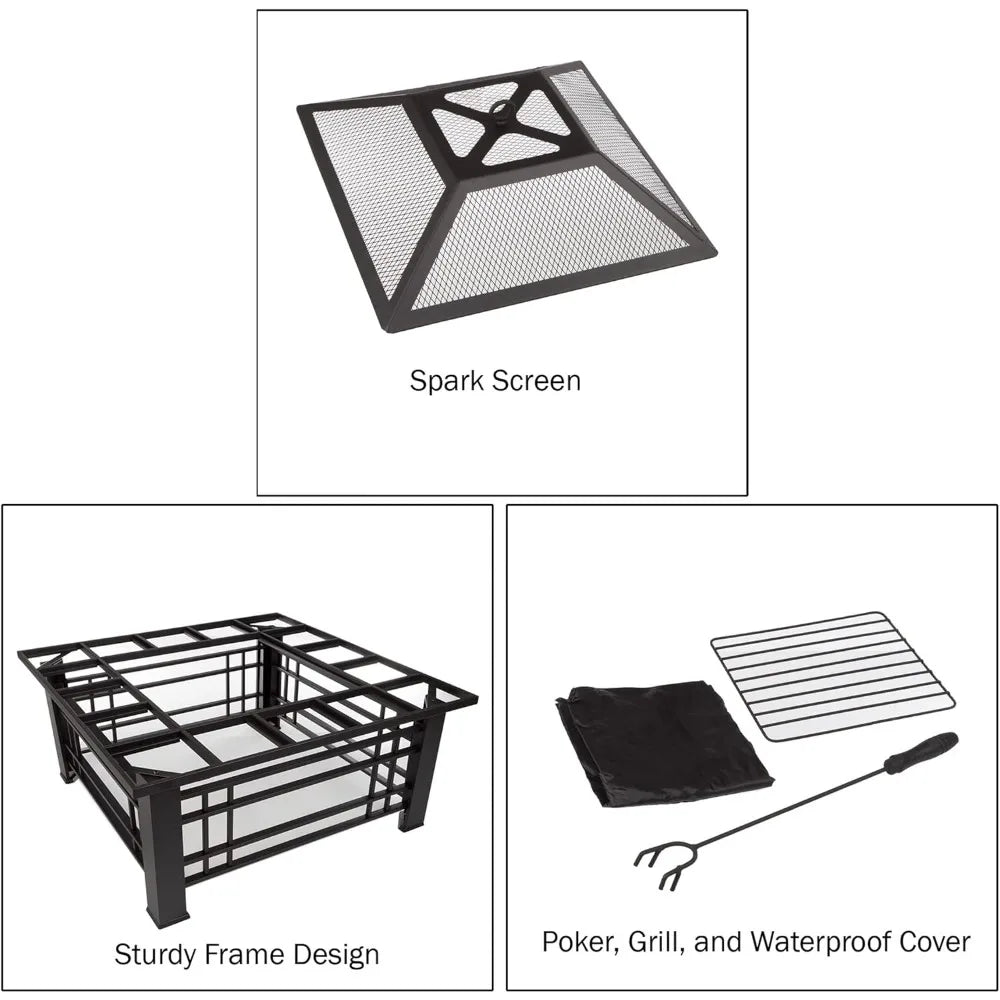 Spark Screen

Sturdy Frame Design

Poker, Grill, and Waterproof Cover