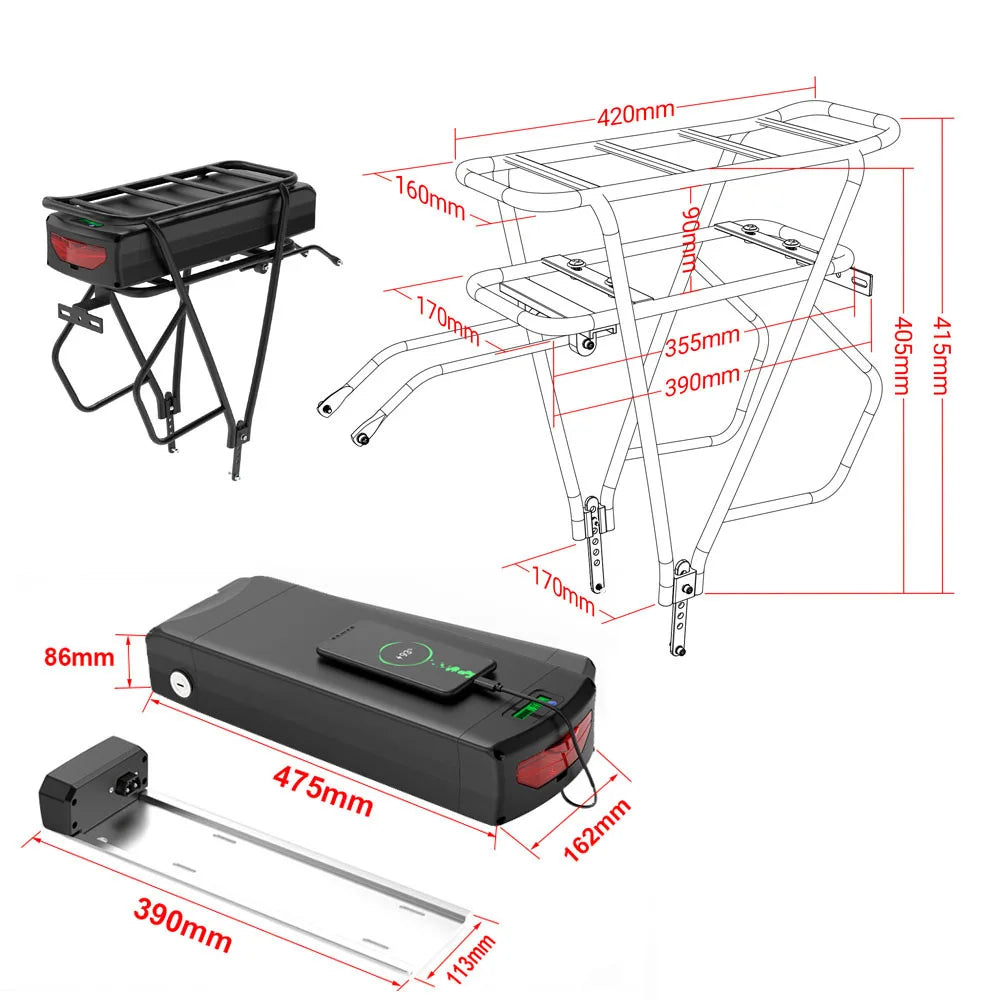 420mm
160mm
90mm
170mm
355mm
390mm
405mm
415mm
170mm
86mm
475mm
162mm
390mm
113mm