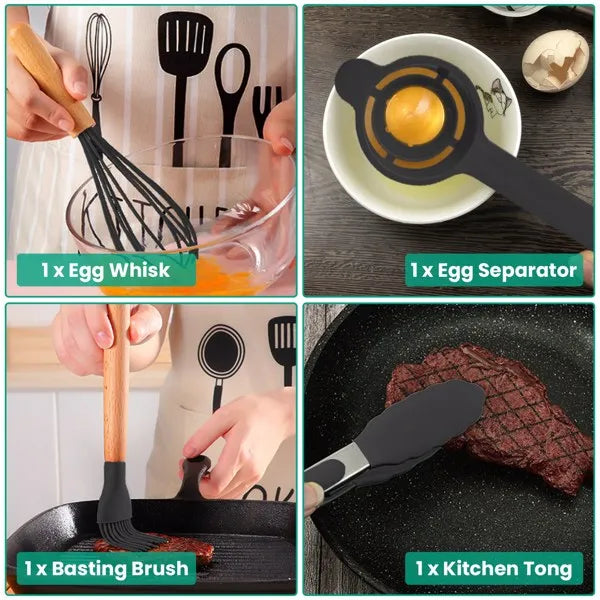 1 x Egg Whisk

1 x Egg Separator

1 x Basting Brush

1 x Kitchen Tong