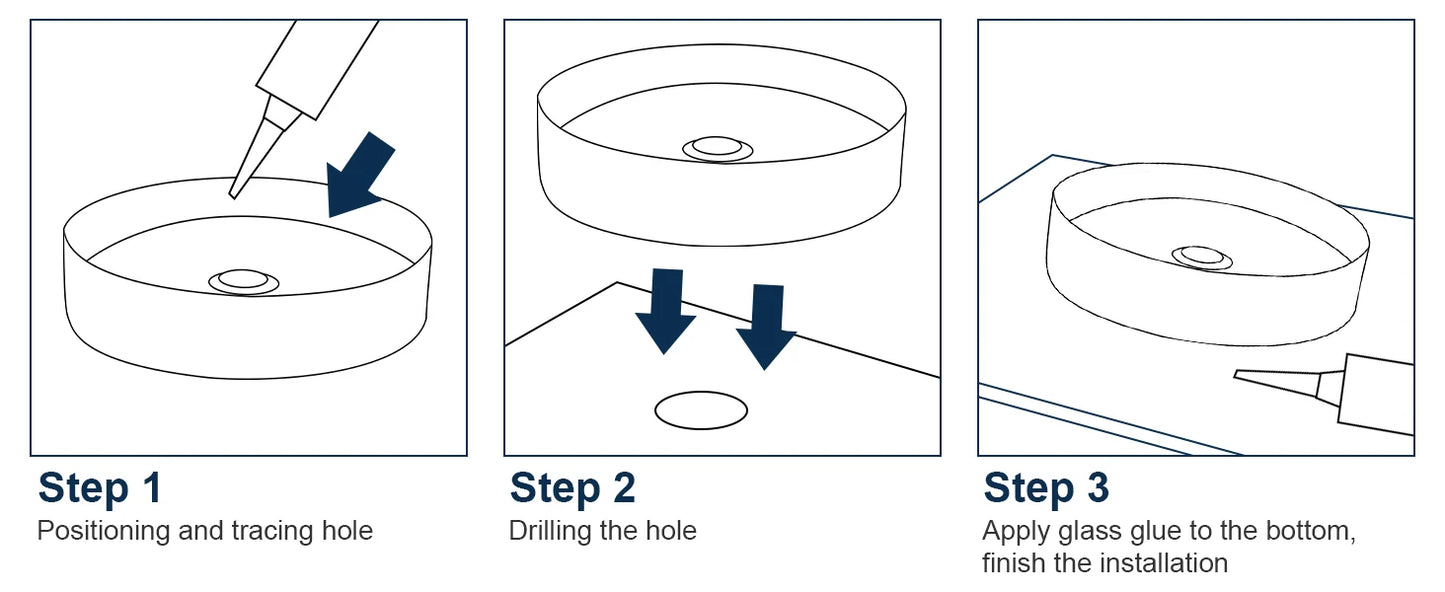 Step 1
Positioning and tracing hole

Step 2
Drilling the hole

Step 3
Apply glass glue to the bottom, finish the installation