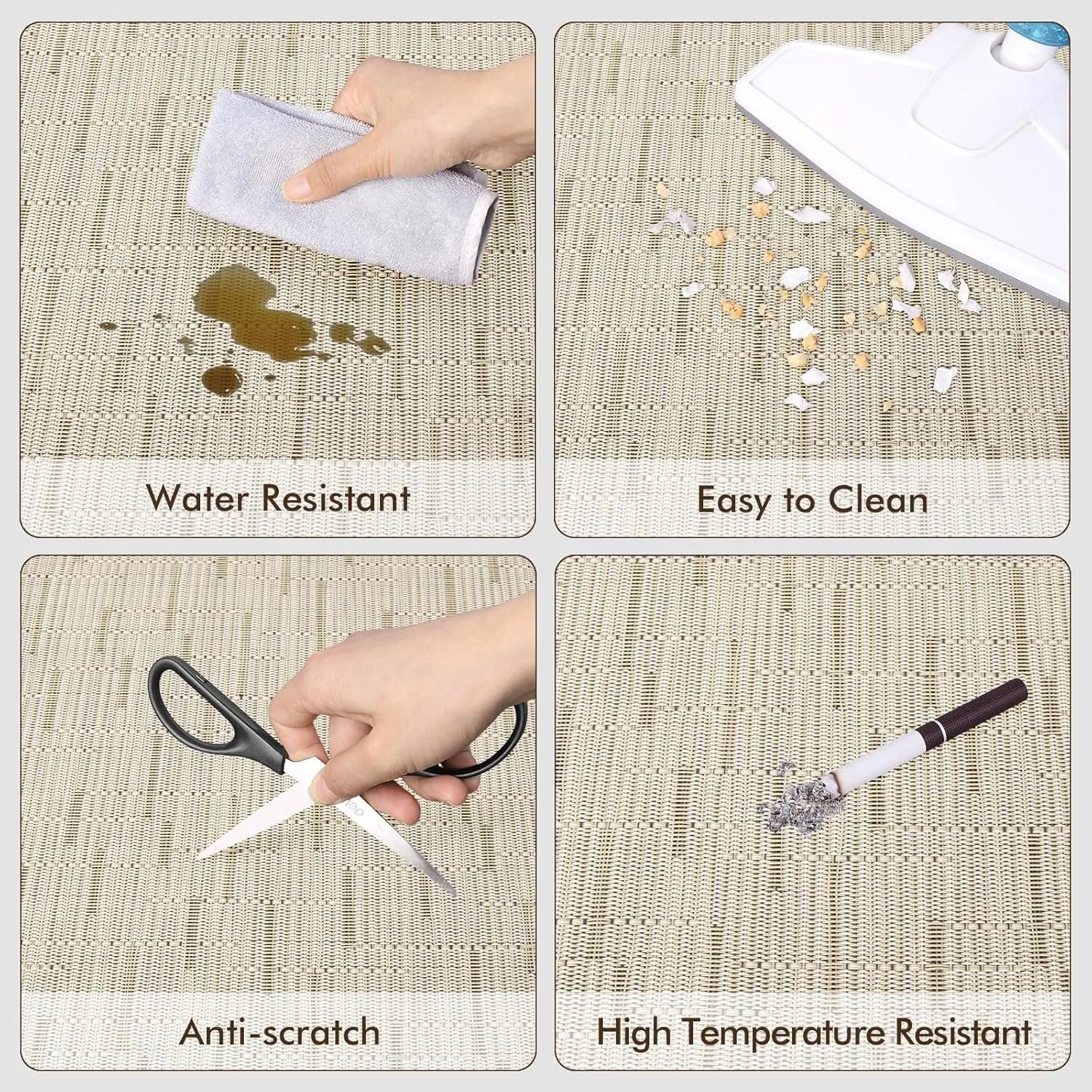 Water Resistant

Easy to Clean

Anti-scratch

High Temperature Resistant