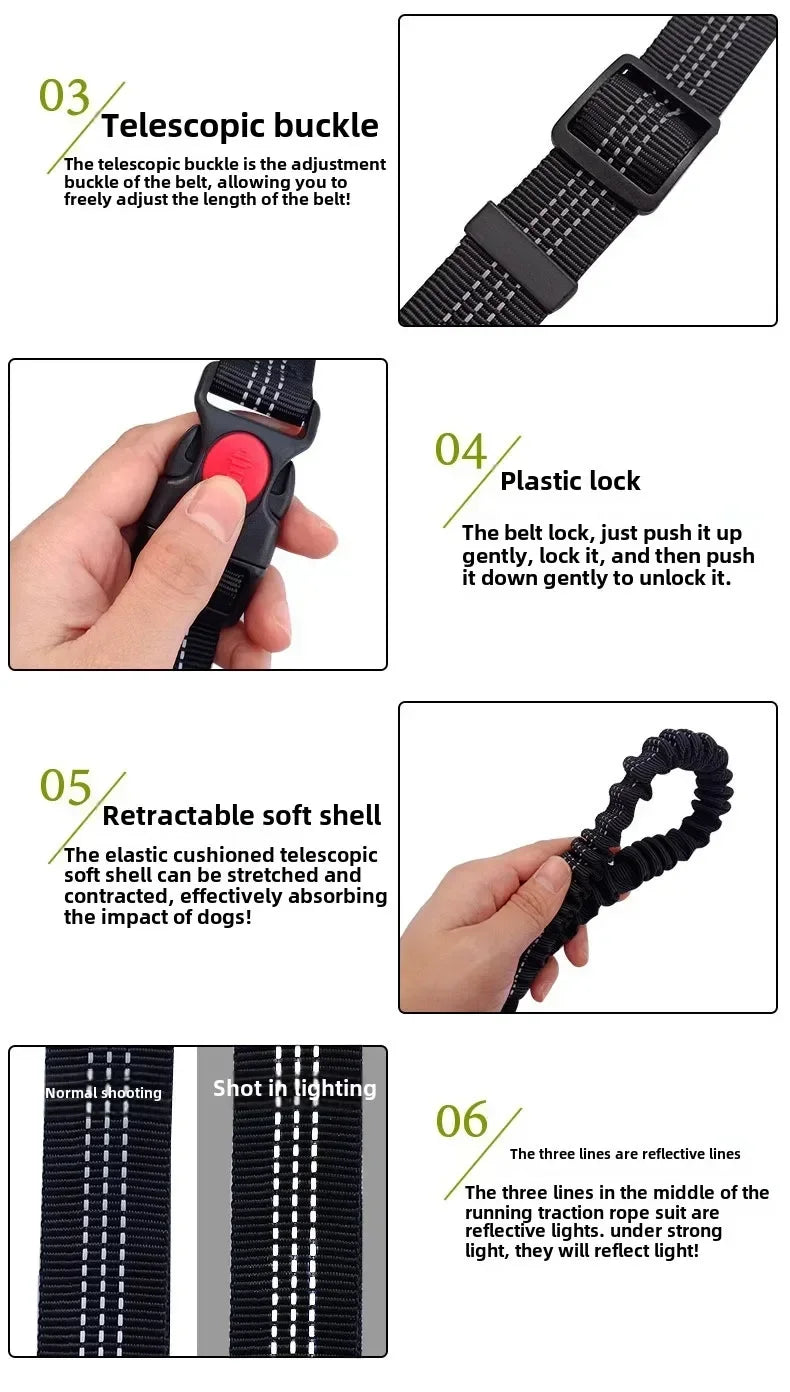 03
Telescopic buckle
The telescopic buckle is the adjustment buckle of the belt, allowing you to freely adjust the length of the belt!

04
Plastic lock
The belt lock, just push it up gently, lock it, and then push it down gently to unlock it.

05
Retractable soft shell
The elastic cushioned telescopic soft shell can be stretched and contracted, effectively absorbing the impact of dogs!

Normal shooting
Shot in lighting

06
The three lines are reflective lines
The three lines in the middle of the running traction rope suit are reflective lights. under strong light, they will reflect light!