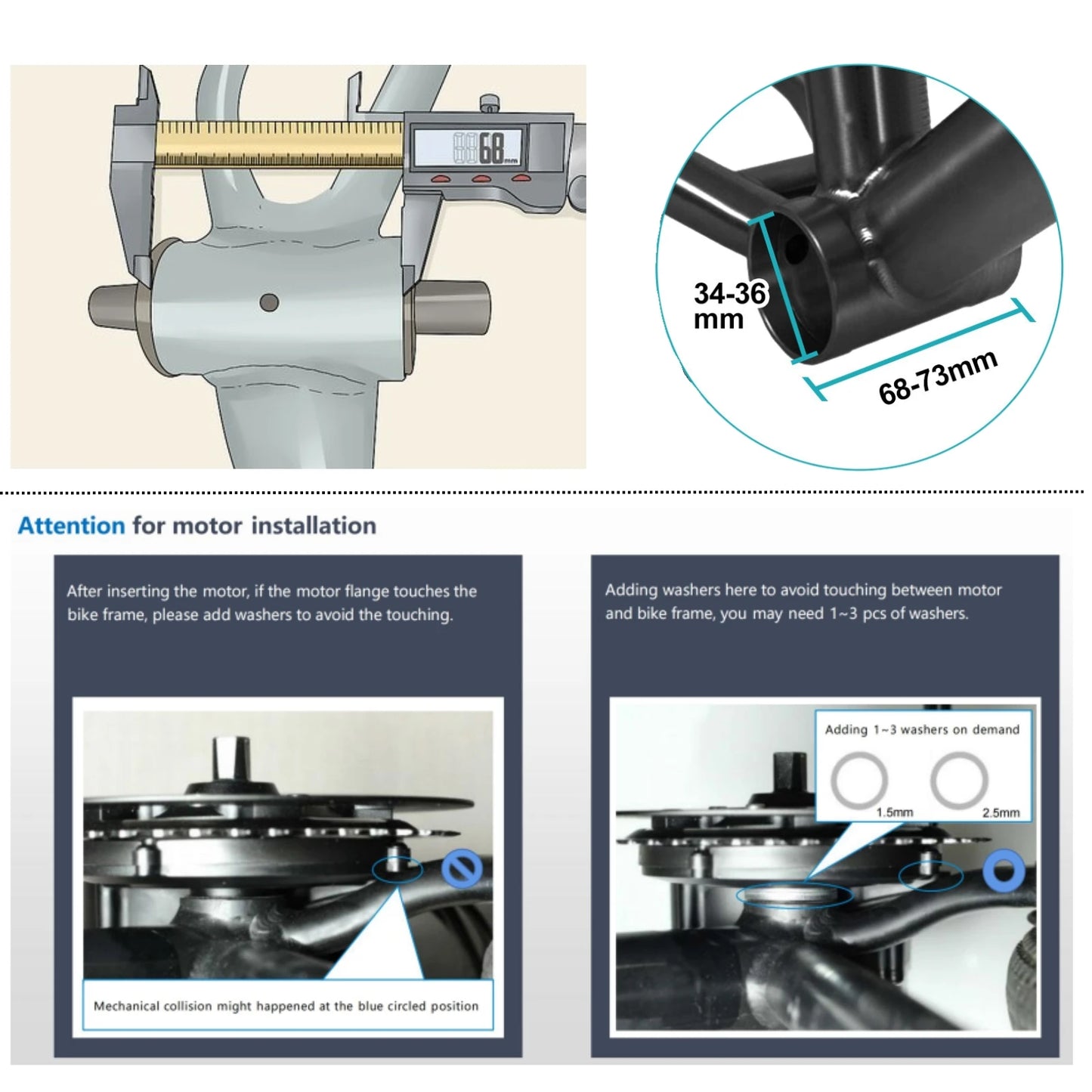 68 mm

34-36 mm

68-73mm

Attention for motor installation

After inserting the motor, if the motor flange touches the bike frame, please add washers to avoid the touching.

Mechanical collision might happened at the blue circled position

Adding washers here to avoid touching between motor and bike frame, you may need 1~3 pcs of washers.

Adding 1~3 washers on demand

1.5mm

2.5mm