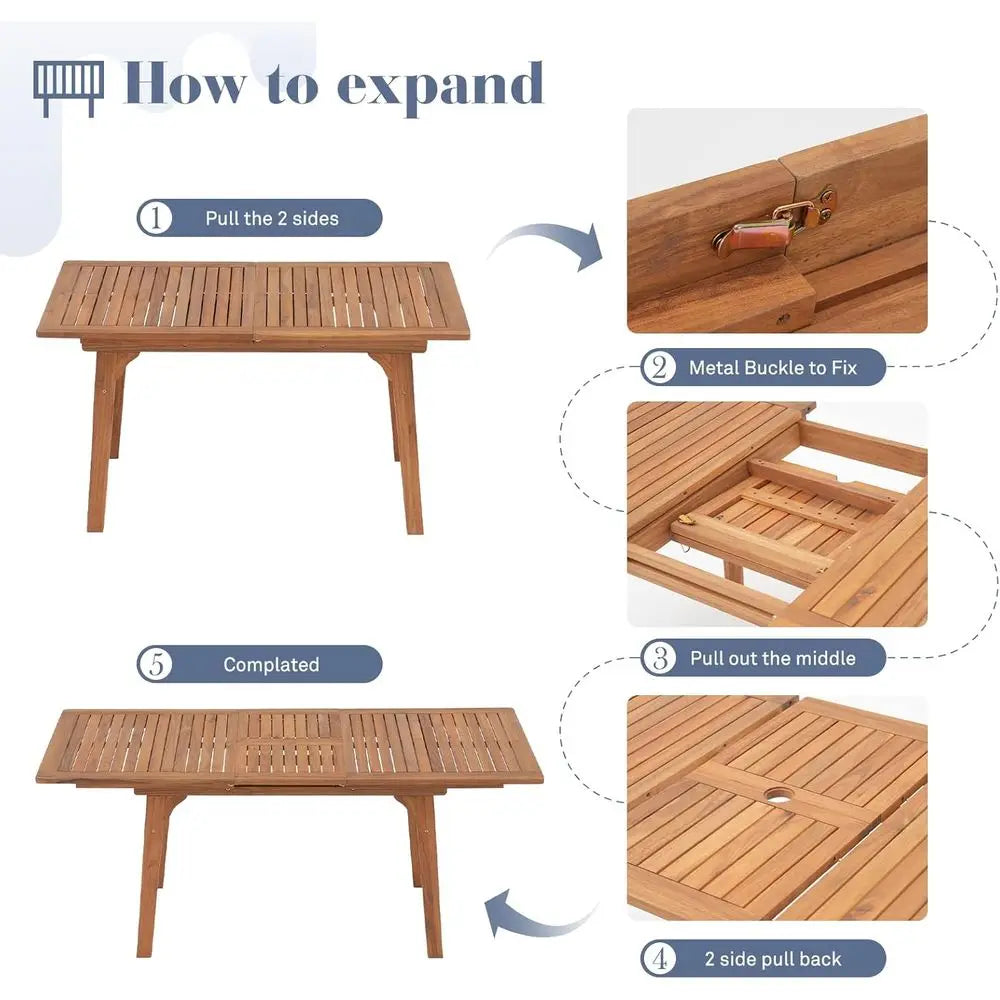 How to expand

1 Pull the 2 sides

2 Metal Buckle to Fix

3 Pull out the middle

4 2 side pull back

5 Complated