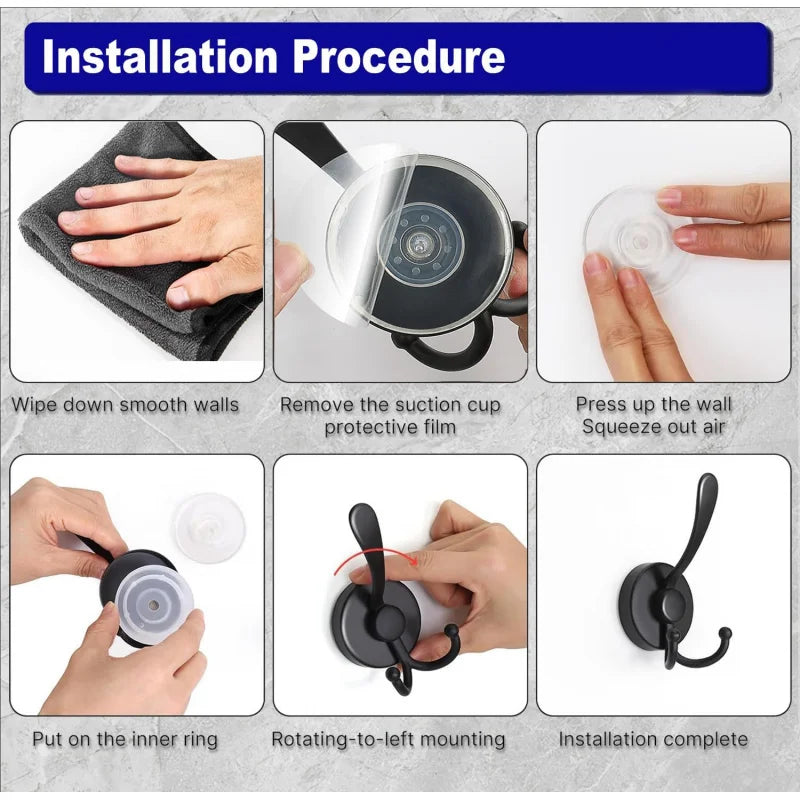 Installation Procedure

Wipe down smooth walls

Remove the suction cup protective film

Press up the wall
Squeeze out air

Put on the inner ring

Rotating-to-left mounting

Installation complete