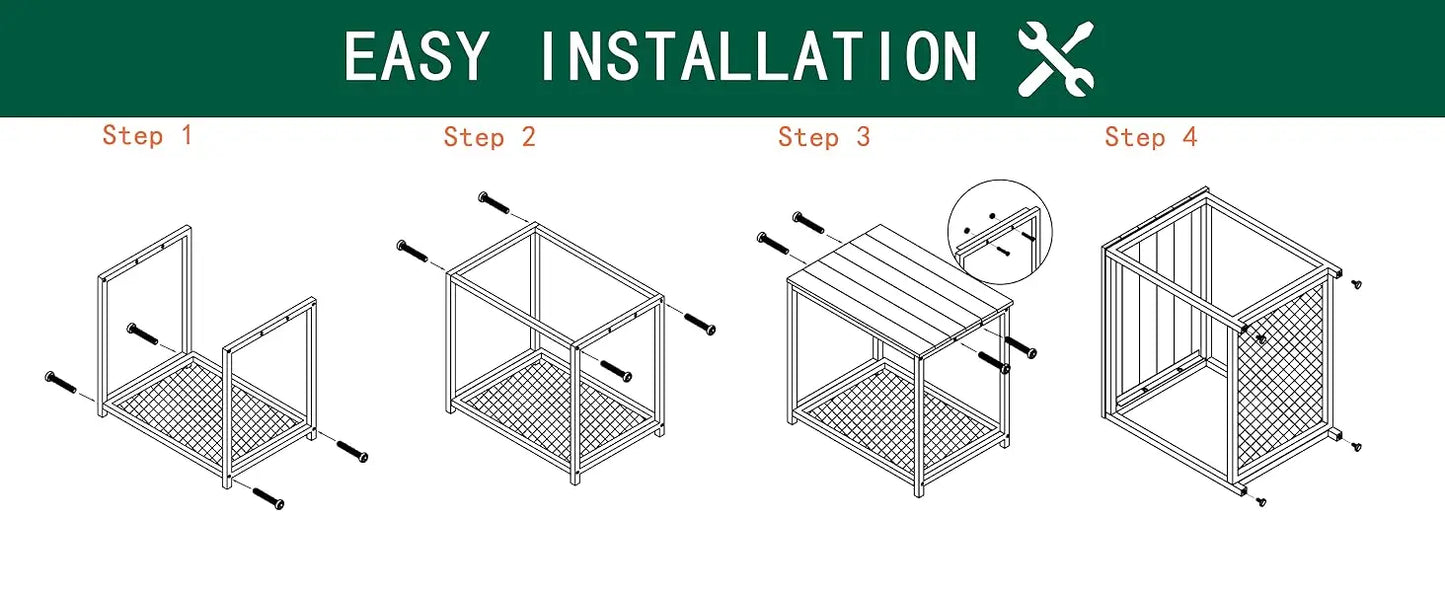 EASY INSTALLATION

Step 1

Step 2

Step 3

Step 4