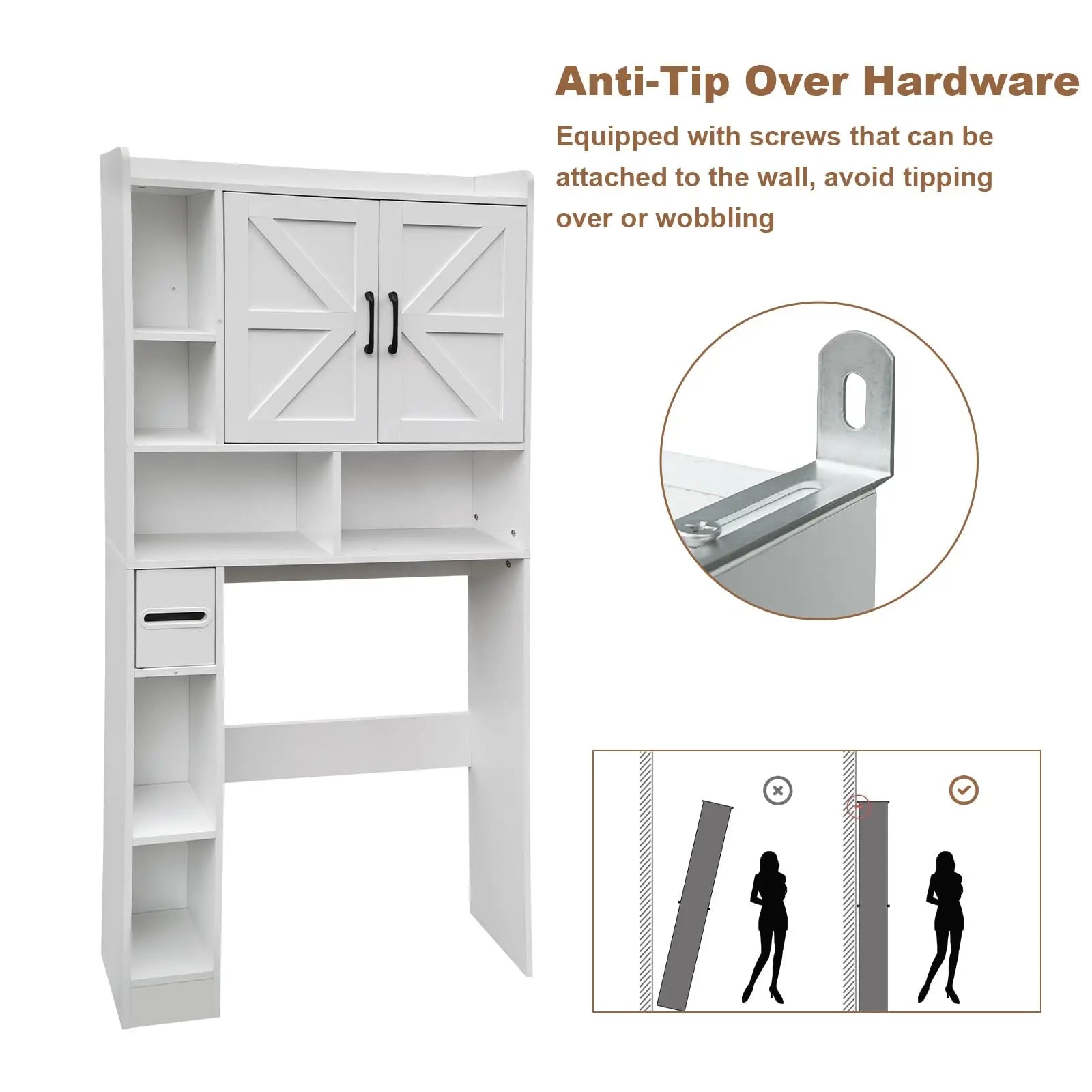 Anti-Tip Over Hardware

Equipped with screws that can be attached to the wall, avoid tipping over or wobbling