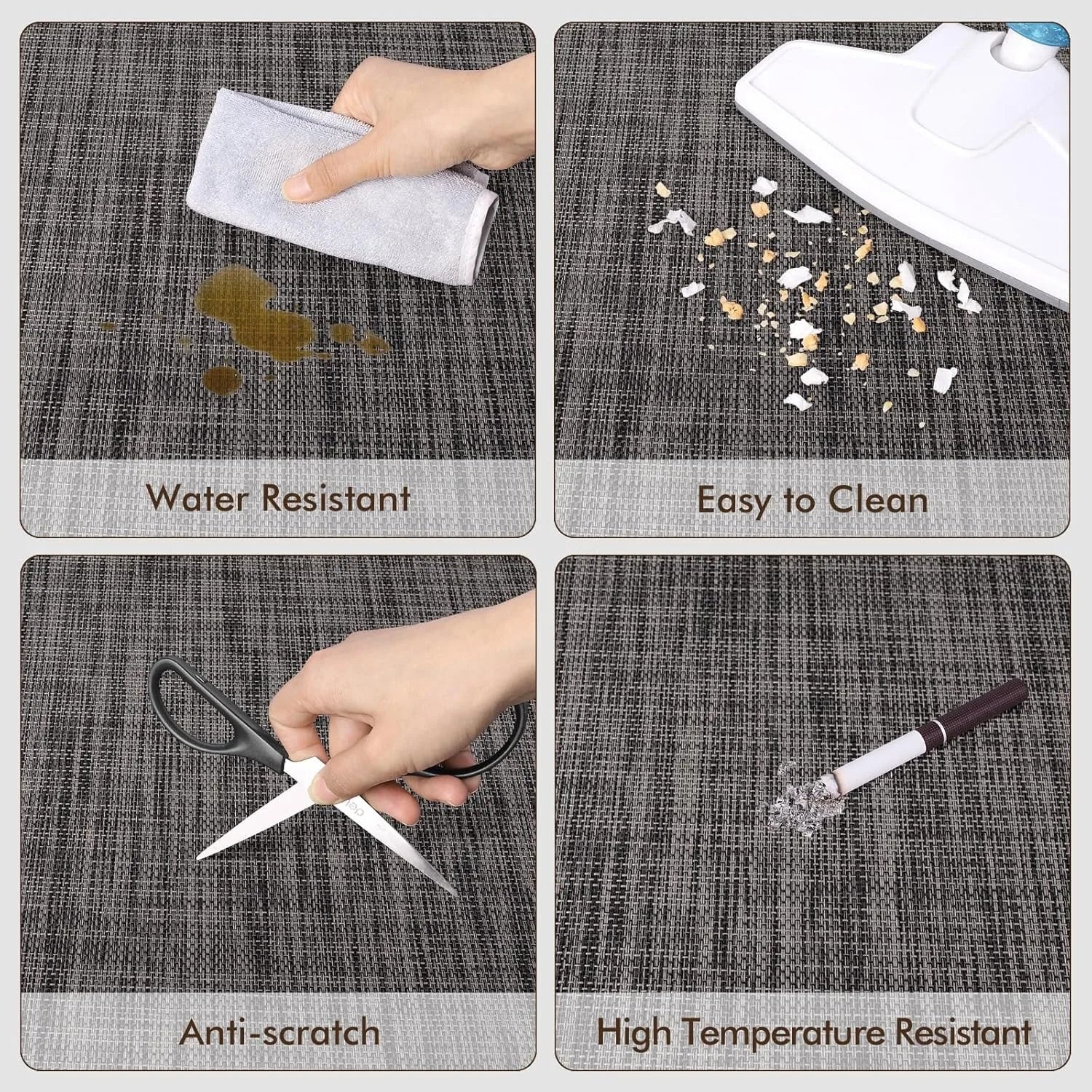 Water Resistant

Easy to Clean

Anti-scratch

High Temperature Resistant