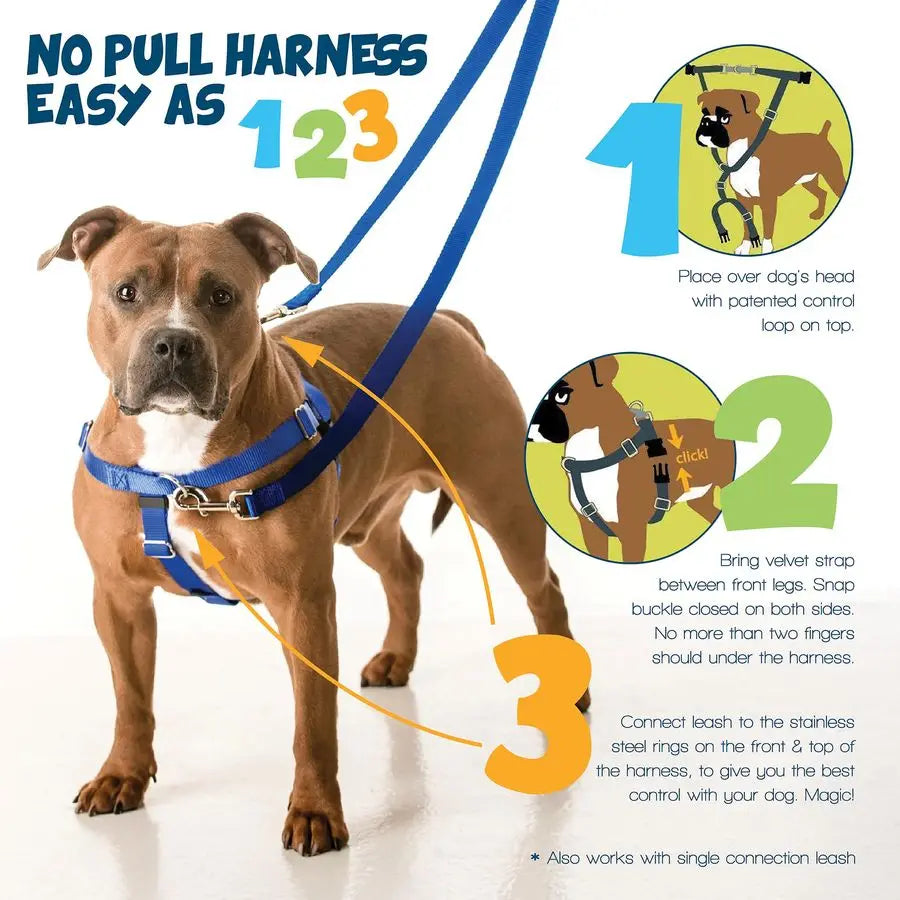 NO PULL HARNESS EASY AS 123

1

Place over dog's head with patented control loop on top.

click!

2

Bring velvet strap between front legs. Snap buckle closed on both sides. No more than two fingers should under the harness.

3

Connect leash to the stainless steel rings on the front & top of the harness, to give you the best control with your dog. Magic!

* Also works with single connection leash