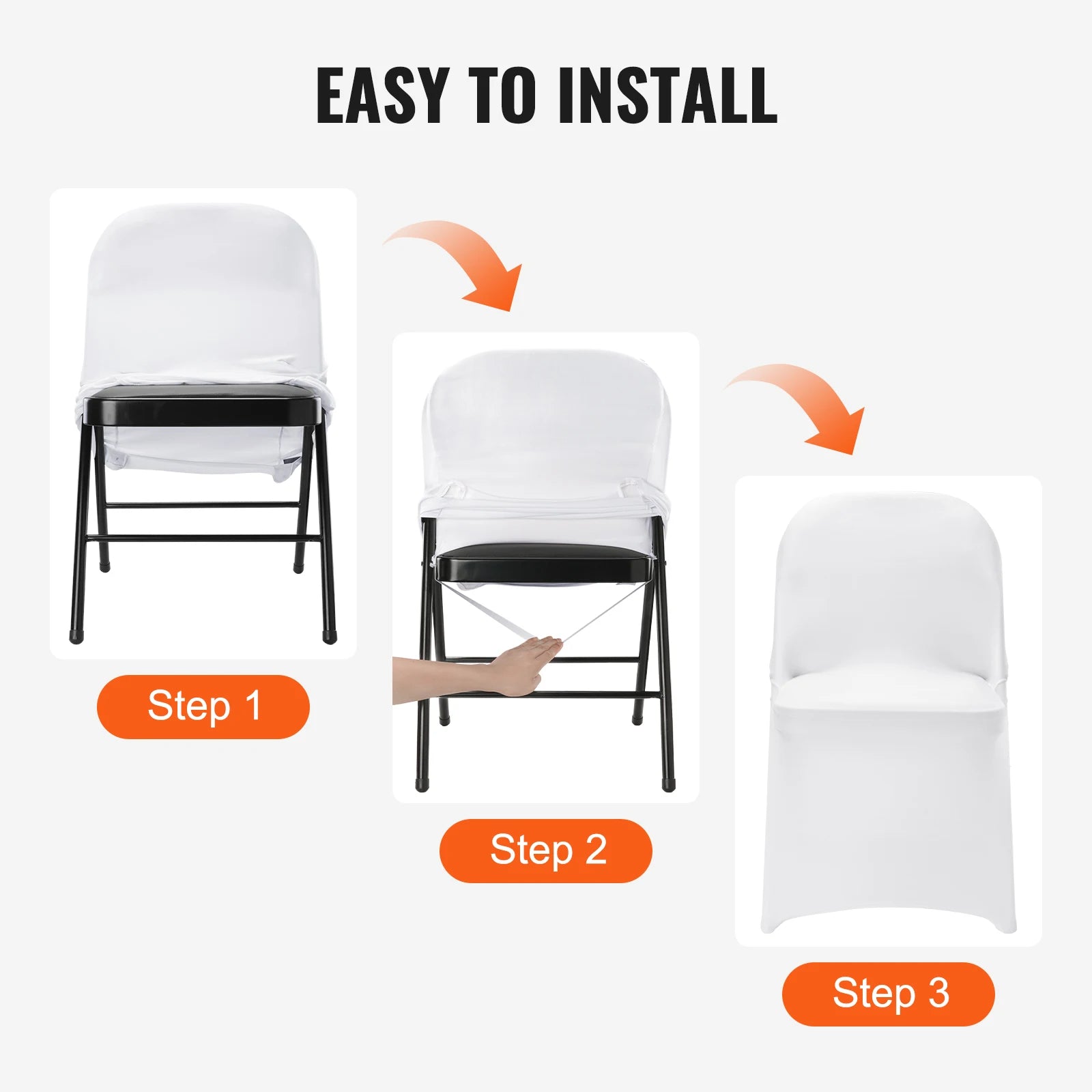 EASY TO INSTALL

Step 1

Step 2

Step 3