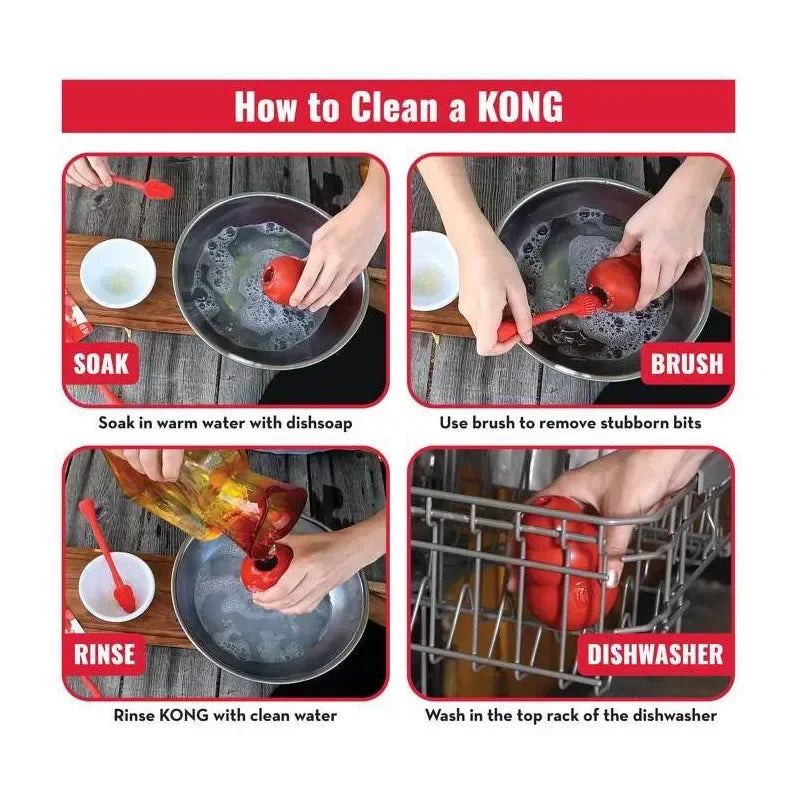 How to Clean a KONG

SOAK

Soak in warm water with dishsoap

BRUSH

Use brush to remove stubborn bits

RINSE

Rinse KONG with clean water

DISHWASHER

Wash in the top rack of the dishwasher