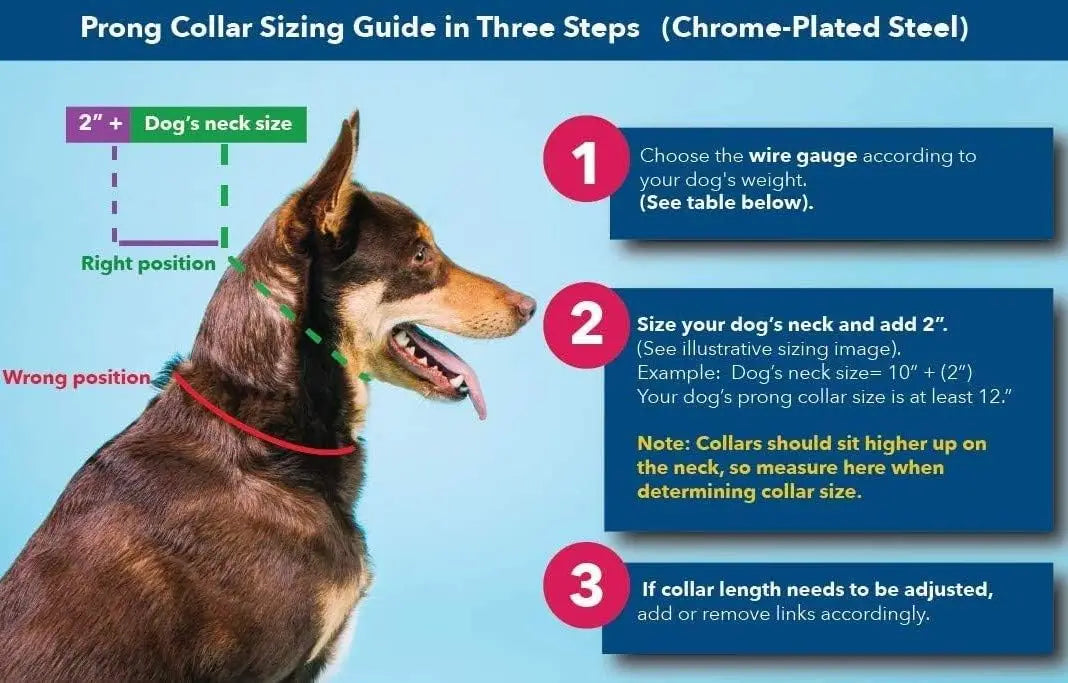 Prong Collar Sizing Guide in Three Steps (Chrome-Plated Steel)

2" + Dog's neck size

Right position

Wrong position

1
Choose the wire gauge according to your dog's weight.
(See table below).

2
Size your dog's neck and add 2".
(See illustrative sizing image).
Example: Dog's neck size= 10" + (2")
Your dog's prong collar size is at least 12."

Note: Collars should sit higher up on the neck, so measure here when determining collar size.

3
If collar length needs to be adjusted, add or remove links accordingly.