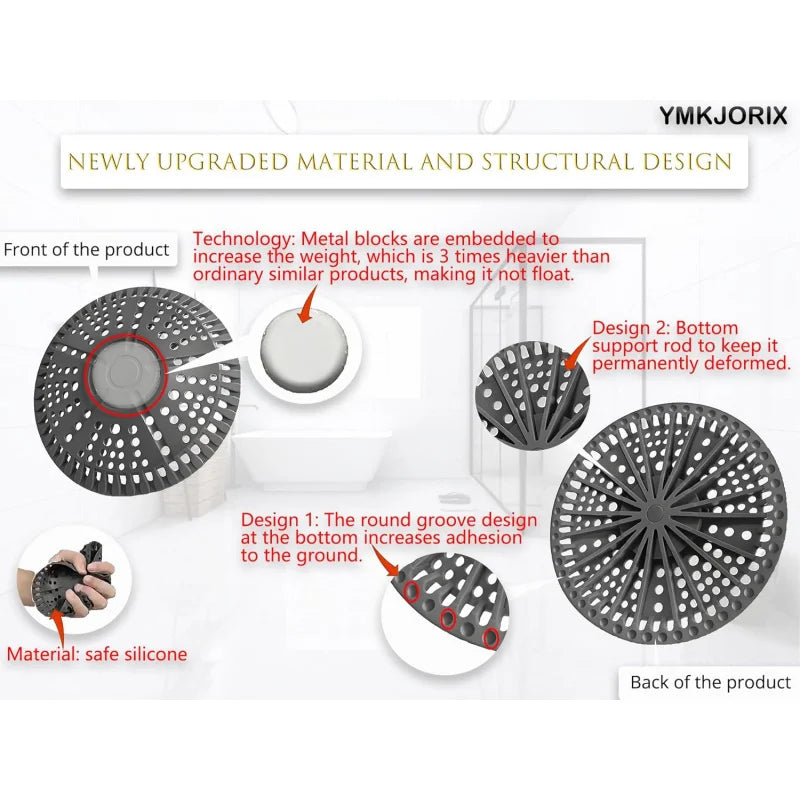 YMKJORIX

NEWLY UPGRADED MATERIAL AND STRUCTURAL DESIGN

Front of the product

Technology: Metal blocks are embedded to increase the weight, which is 3 times heavier than ordinary similar products, making it not float.

Design 2: Bottom support rod to keep it permanently deformed.

Design 1: The round groove design at the bottom increases adhesion to the ground.

Material: safe silicone

Back of the product