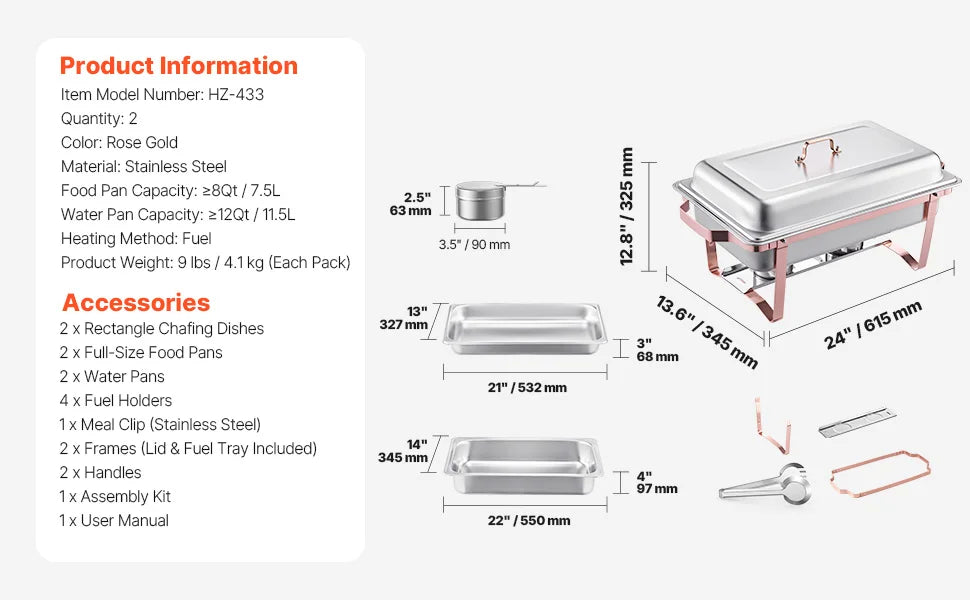 Product Information
Item Model Number: HZ-433
Quantity: 2
Color: Rose Gold
Material: Stainless Steel
Food Pan Capacity: ≥8Qt / 7.5L
Water Pan Capacity: ≥12Qt / 11.5L
Heating Method: Fuel
Product Weight: 9 lbs / 4.1 kg (Each Pack)

Accessories
2 x Rectangle Chafing Dishes
2 x Full-Size Food Pans
2 x Water Pans
4 x Fuel Holders
1 x Meal Clip (Stainless Steel)
2 x Frames (Lid & Fuel Tray Included)
2 x Handles
1 x Assembly Kit
1 x User Manual

2.5" 63 mm
3.5" / 90 mm
13" 327 mm
3" 68 mm
21" / 532 mm
14" 345 mm
4" 97 mm
22" / 550 mm
12.8" / 325 mm
13.6" / 345 mm
24" / 615 mm