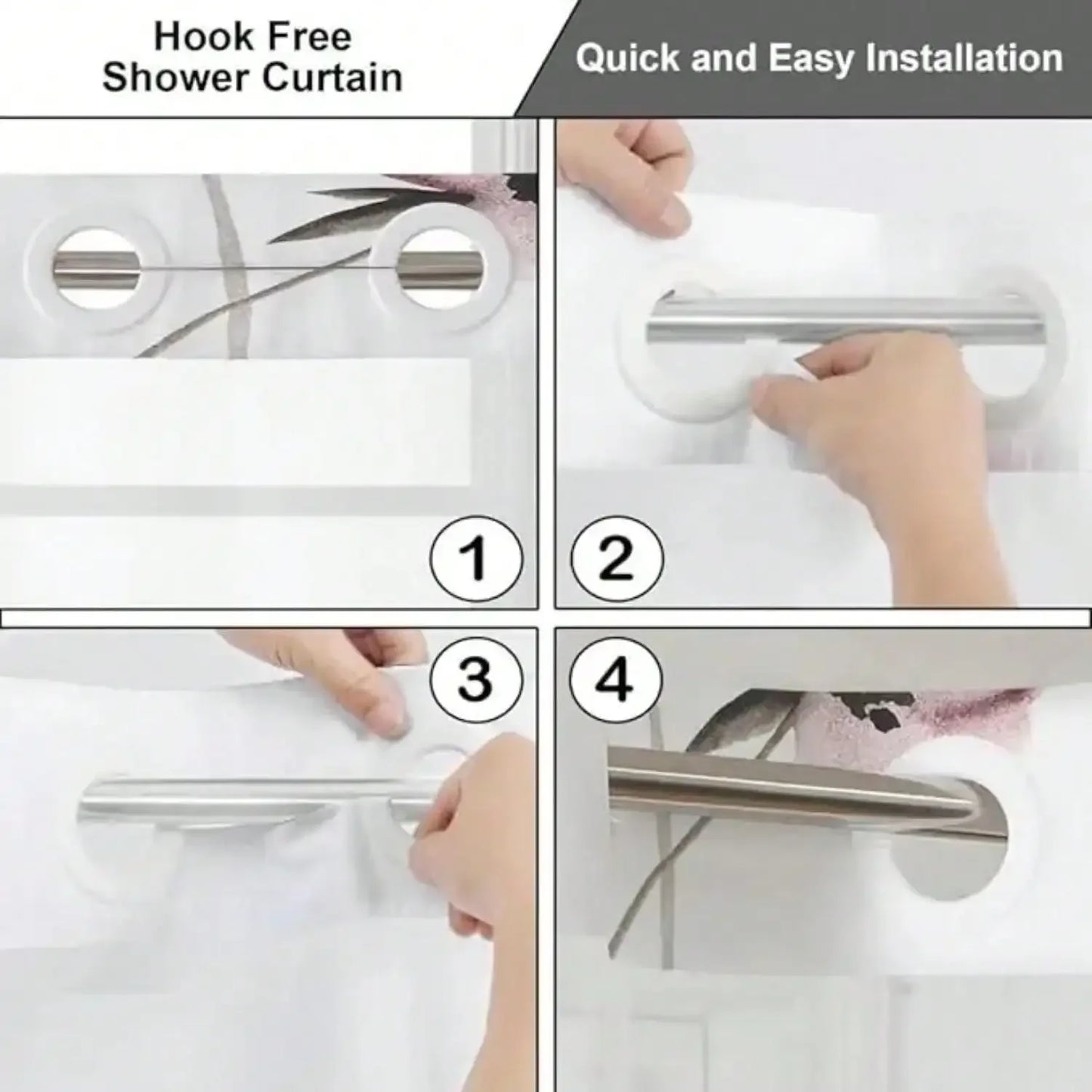 Hook Free
Shower Curtain

Quick and Easy Installation

1

2

3

4