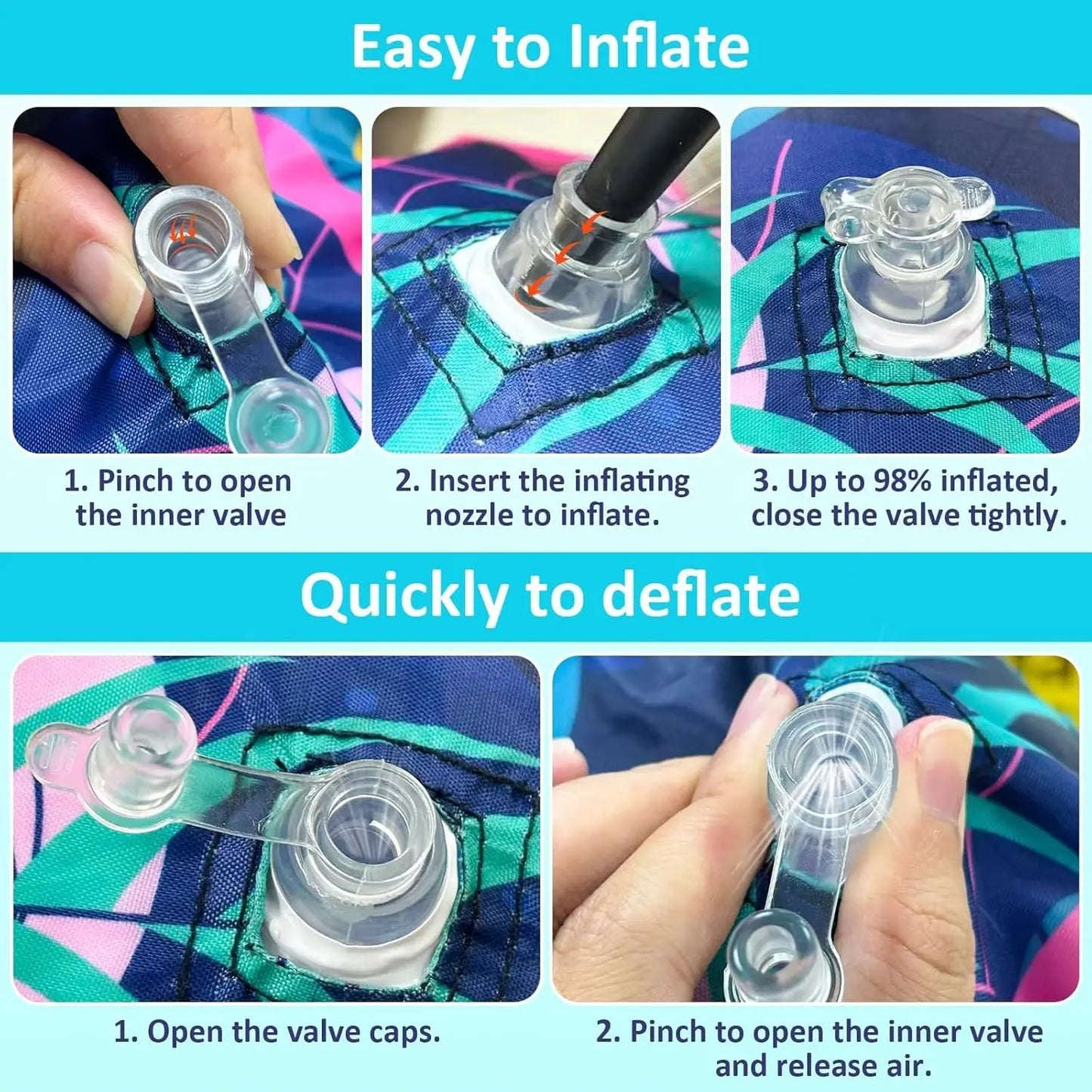 Easy to Inflate

1. Pinch to open the inner valve

2. Insert the inflating nozzle to inflate.

3. Up to 98% inflated, close the valve tightly.

Quickly to deflate

1. Open the valve caps.

2. Pinch to open the inner valve and release air.